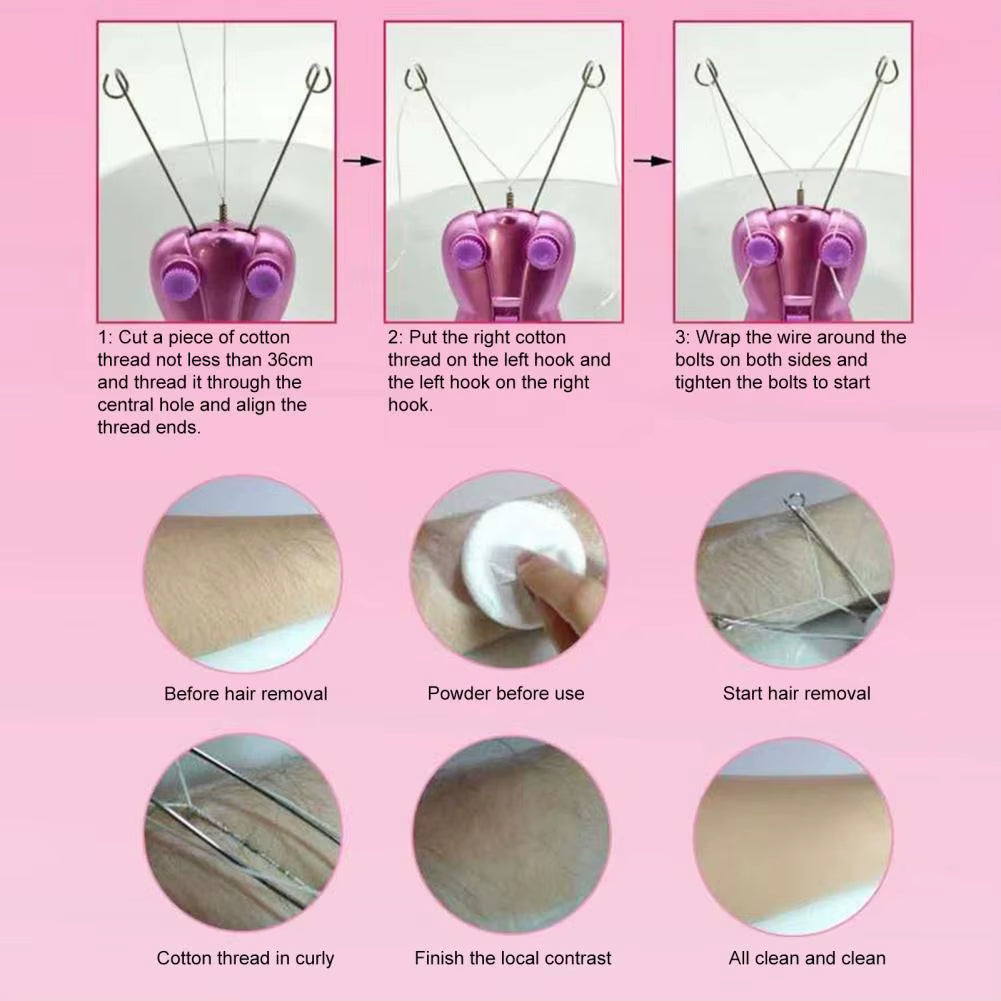 1: Cut a piece of cotton thread not less than 36cm and thread it through the central hole and align the thread ends.

2: Put the right cotton thread on the left hook and the left hook on the right hook.

3: Wrap the wire around the bolts on both sides and tighten the bolts to start

Before hair removal

Powder before use

Start hair removal

Cotton thread in curly

Finish the local contrast

All clean and clean